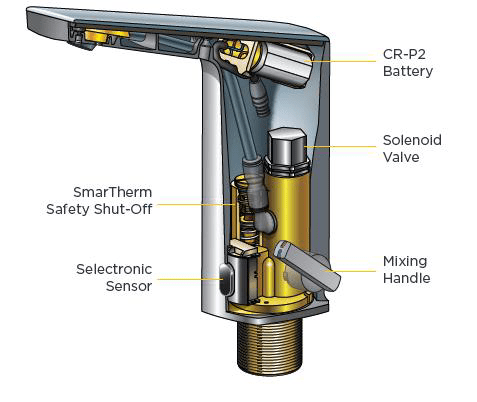 CR-P2
Battery

Solenoid
Valve

SmarTherm
Safety Shut-Off

Selectronic
Sensor

Mixing
Handle